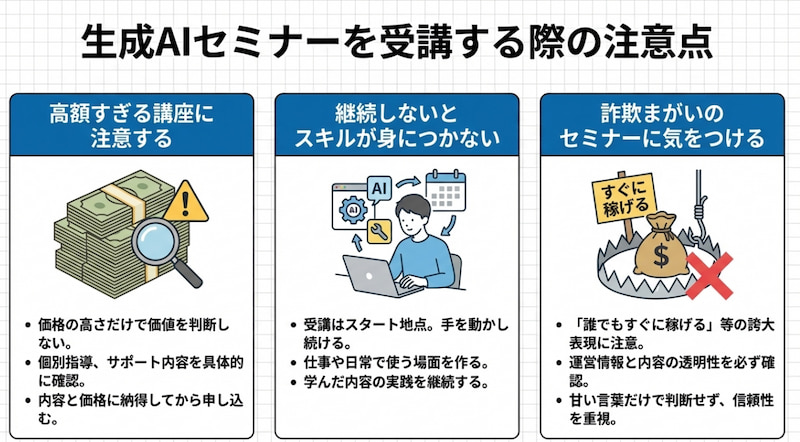 生成AIセミナーを受講する際の注意点

高額すぎる講座に注意する

- 価格の高さだけで価値を判断しない。
- 個別指導、サポート内容を具体的に確認。
- 内容と価格に納得してから申し込む。

継続しないとスキルが身につかない

AI

AI

- 受講はスタート地点。手を動かし続ける。
- 仕事や日常で使う場面を作る。
- 学んだ内容の実践を継続する。

詐欺まがいのセミナーに気をつける

すぐに稼げる

$

- 「誰でもすぐに稼げる」等の誇大表現に注意。
- 運営情報と内容の透明性を必ず確認。
- 甘い言葉だけで判断せず、信頼性を重視。