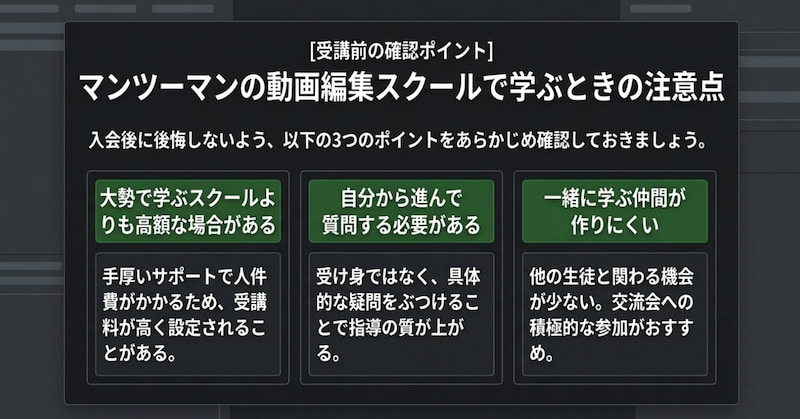 [受講前の確認ポイント]

マンツーマンの動画編集スクールで学ぶときの注意点

入会後に後悔しないよう、以下の3つのポイントをあらかじめ確認しておきましょう。

大勢で学ぶスクールよりも高額な場合がある

手厚いサポートで人件費がかかるため、受講料が高く設定されることがある。

自分から進んで質問する必要がある

受け身ではなく、具体的な疑問をぶつけることで指導の質が上がる。

一緒に学ぶ仲間が作りにくい

他の生徒と関わる機会が少ない。交流会への積極的な参加がおすすめ。